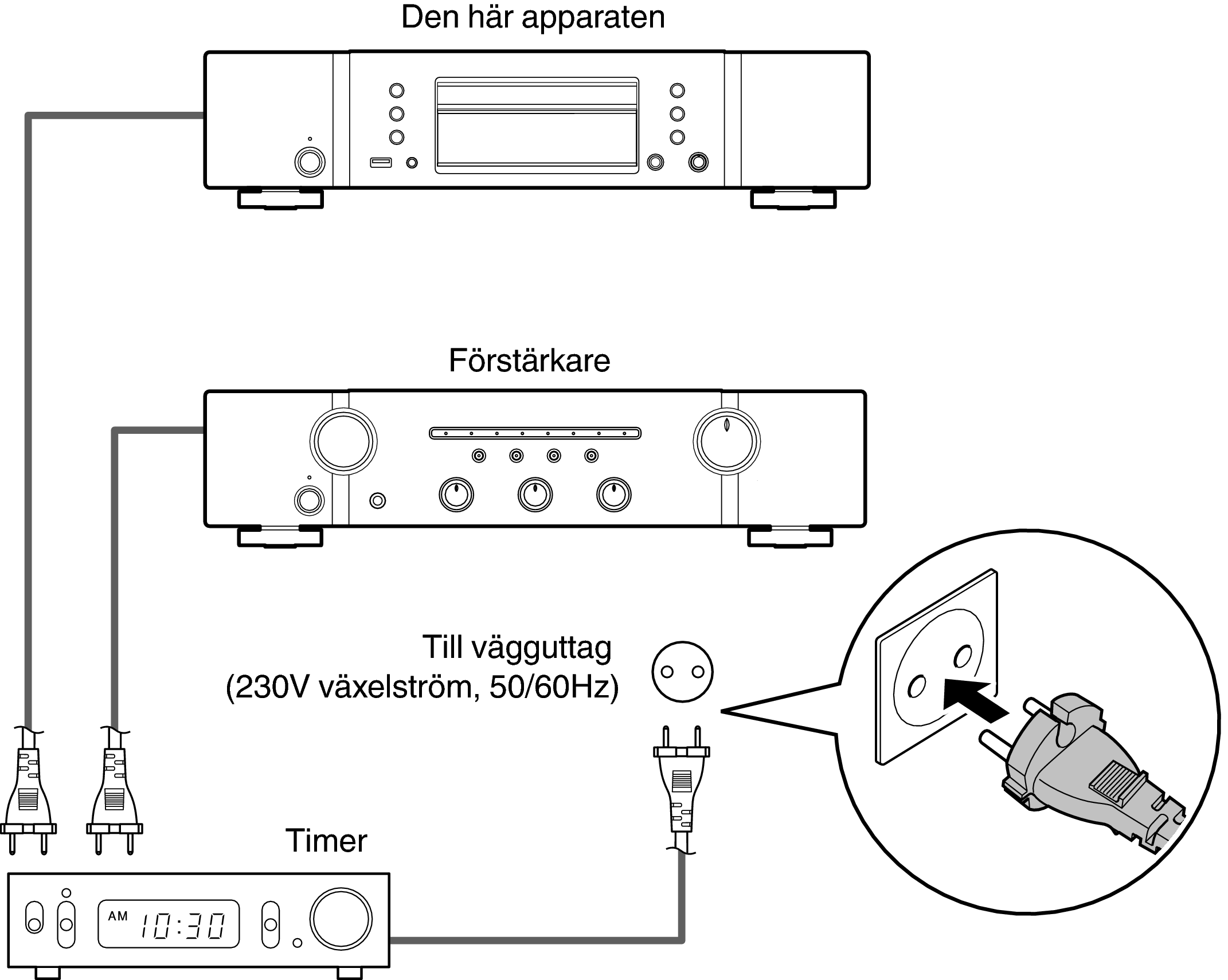 Den här apparaten

Förstärkare

Till vägguttag
(230V växelström, 50/60Hz)

Timer

AM 10:30